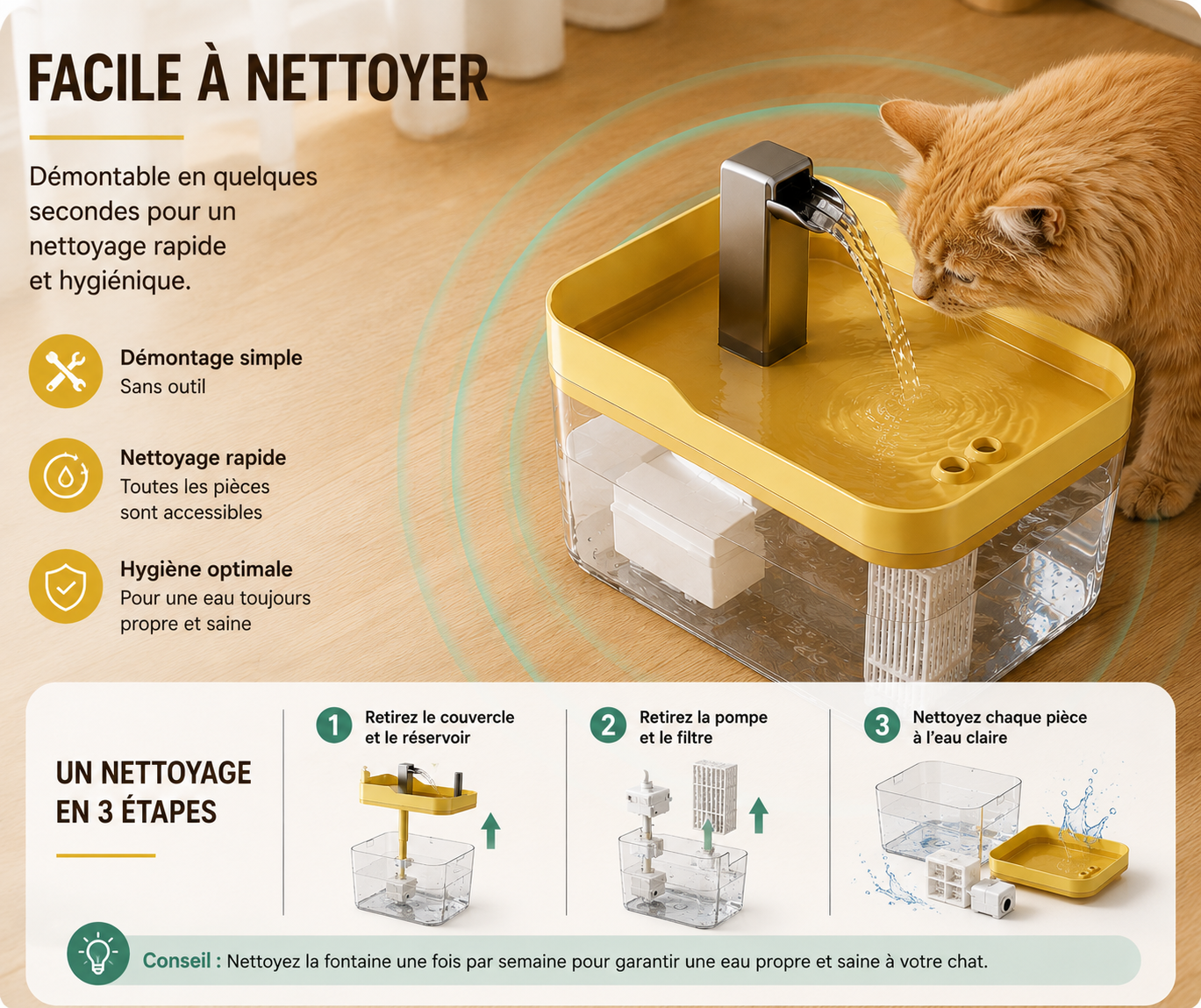 FACILE À NETTOYER

Démontable en quelques secondes pour un nettoyage rapide et hygiénique.

Démontage simple
Sans outil

Nettoyage rapide
Toutes les pièces sont accessibles

Hygiène optimale
Pour une eau toujours propre et saine

UN NETTOYAGE EN 3 ÉTAPES

1 Retirez le couvercle et le réservoir

2 Retirez la pompe et le filtre

3 Nettoyez chaque pièce à l'eau claire

Conseil : Nettoyez la fontaine une fois par semaine pour garantir une eau propre et saine à votre chat.