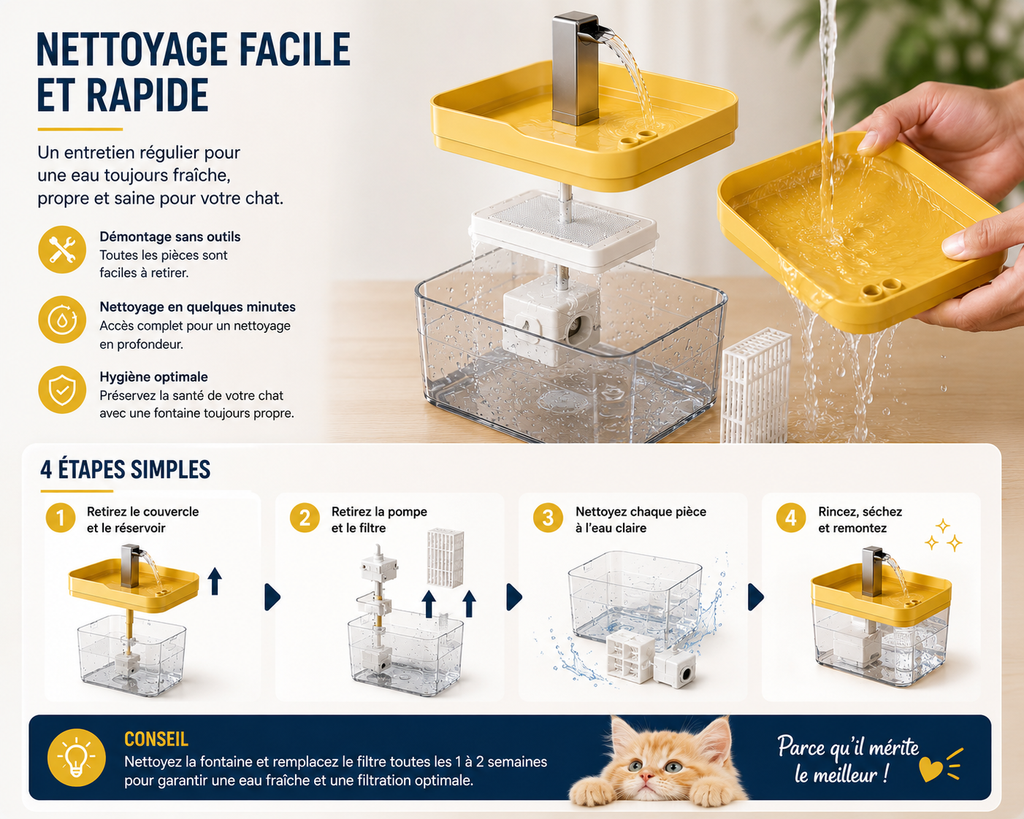 NETTOYAGE FACILE ET RAPIDE

Un entretien régulier pour une eau toujours fraîche, propre et saine pour votre chat.

Démontage sans outils
Toutes les pièces sont faciles à retirer.

Nettoyage en quelques minutes
Accès complet pour un nettoyage en profondeur.

Hygiène optimale
Préservez la santé de votre chat avec une fontaine toujours propre.

4 ÉTAPES SIMPLES

1 Retirez le couvercle et le réservoir

2 Retirez la pompe et le filtre

3 Nettoyez chaque pièce à l'eau claire

4 Rincez, séchez et remontez

CONSEIL
Nettoyez la fontaine et remplacez le filtre toutes les 1 à 2 semaines pour garantir une eau fraîche et une filtration optimale.

Parce qu'il mérite le meilleur !